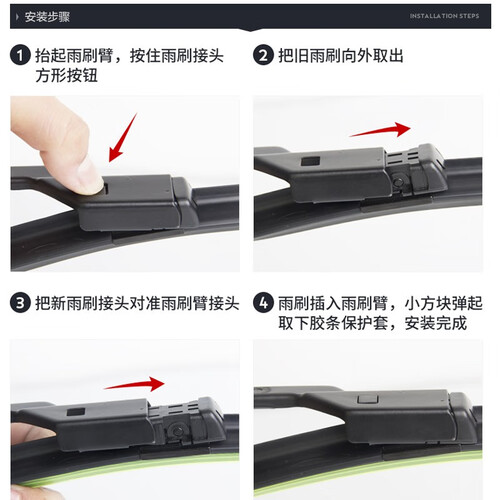 安装步骤

INSTALLATION STEPS

1 抬起雨刷臂，按住雨刷接头方形按钮

2 把旧雨刷向外取出

3 把新雨刷接头对准雨刷臂接头

4 雨刷插入雨刷臂，小方块弹起取下胶条保护套，安装完成