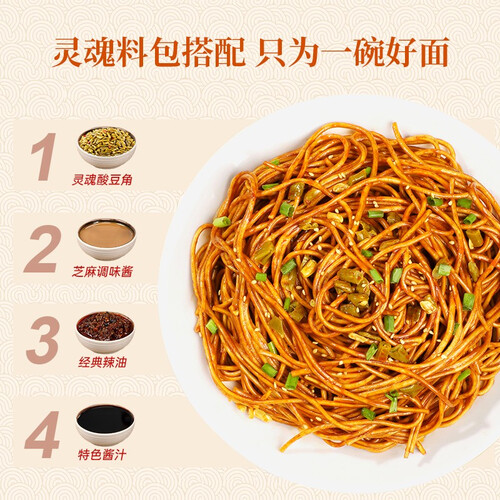 灵魂料包搭配 只为一碗好面

1
灵魂酸豆角

2
芝麻调味酱

3
经典辣油

4
特色酱汁