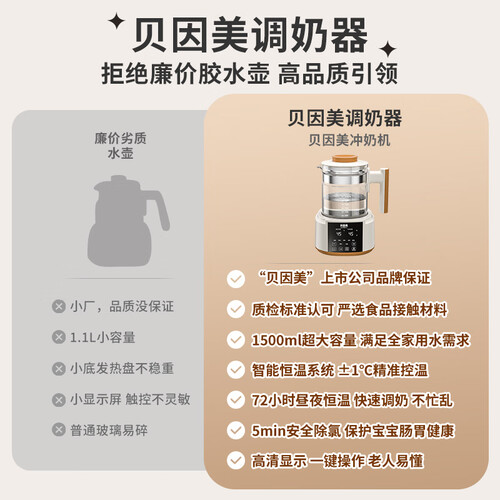 贝因美调奶器
拒绝廉价胶水壶 高品质引领

廉价劣质
水壶

小厂，品质没保证
1.1L小容量
小底发热盘不稳重
小显示屏 触控不灵敏
普通玻璃易碎

贝因美调奶器
贝因美冲奶机

“贝因美”上市公司品牌保证
质检标准认可 严选食品接触材料
1500ml超大容量 满足全家用水需求
智能恒温系统 ±1°C精准控温
72小时昼夜恒温 快速调奶 不忙乱
5min安全除氯 保护宝宝肠胃健康
高清显示 一键操作 老人易懂