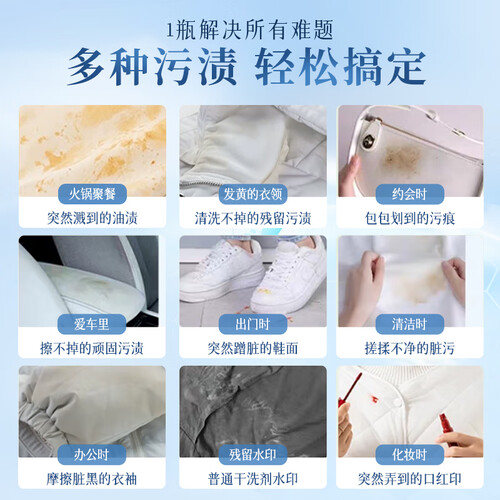 1瓶解决所有难题

多种污渍 轻松搞定

火锅聚餐
突然溅到的油渍

发黄的衣领
清洗不掉的残留污渍

约会时
包包划到的污痕

爱车里
擦不掉的顽固污渍

出门时
突然蹭脏的鞋面

清洁时
搓揉不净的脏污

办公时
摩擦脏黑的衣袖

残留水印
普通干洗剂水印

化妆时
突然弄到的口红印