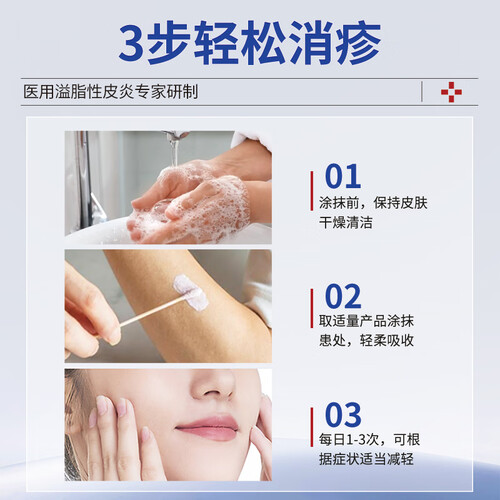 3步轻松消疹

医用溢脂性皮炎专家研制

01
涂抹前，保持皮肤干燥清洁

02
取适量产品涂抹患处，轻柔吸收

03
每日1-3次，可根据症状适当减轻