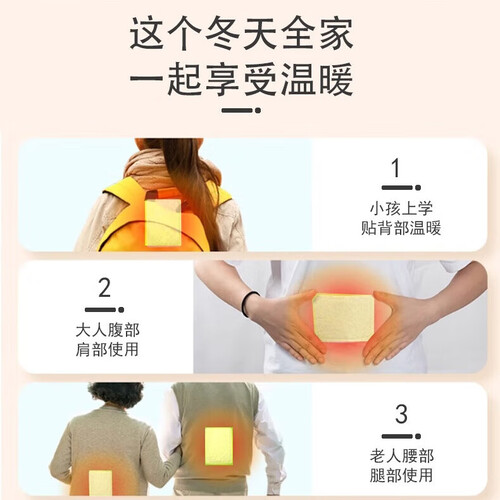 这个冬天全家
一起享受温暖

1
小孩上学
贴背部温暖

2
大人腹部
肩部使用

3
老人腰部
腿部使用