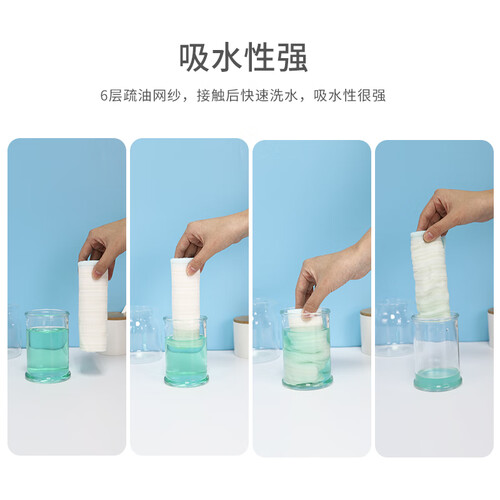 吸水性强

6层疏油网纱，接触后快速洗水，吸水性很强