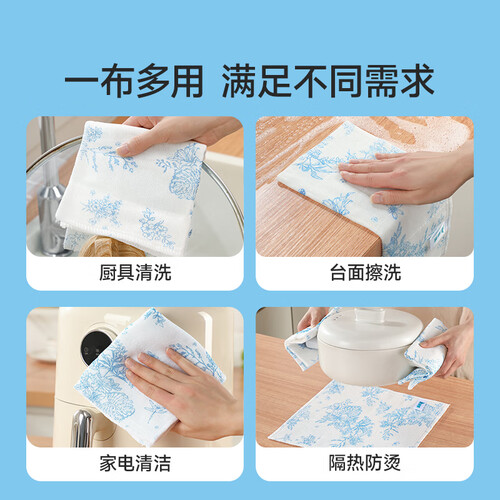 一布多用 满足不同需求

厨具清洗

台面擦洗

家电清洁

隔热防烫