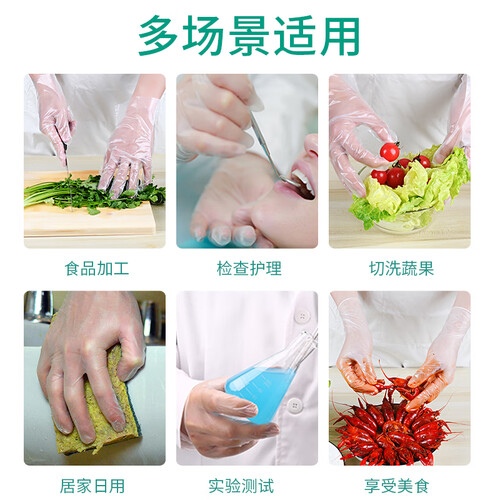 多场景适用

食品加工

检查护理

切洗蔬果

居家日用

实验测试

享受美食