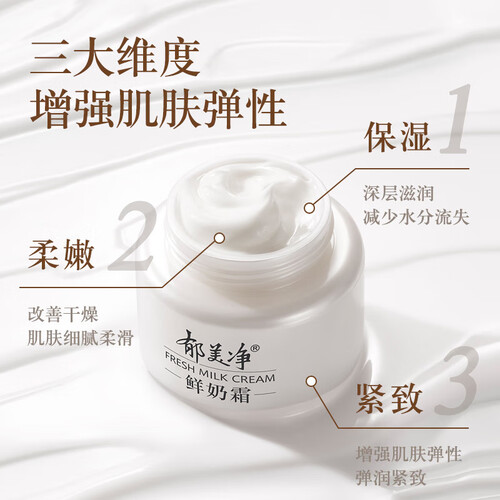 三大维度
增强肌肤弹性

保湿 1

深层滋润
减少水分流失

柔嫩 2

改善干燥
肌肤细腻柔滑

郁美净®
FRESH MILK CREAM
鲜奶霜

紧致 3

增强肌肤弹性
弹润紧致