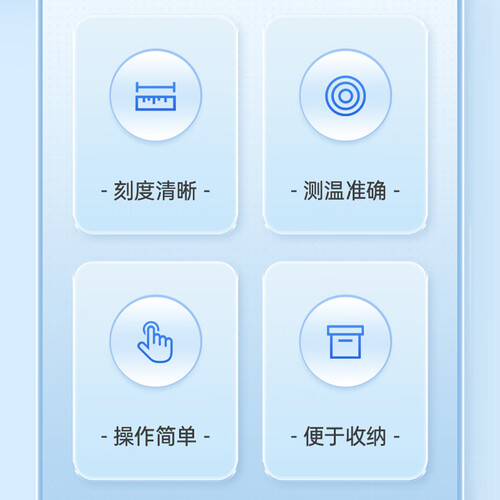 - 刻度清晰 -

- 测温准确 -

- 操作简单 -

- 便于收纳 -