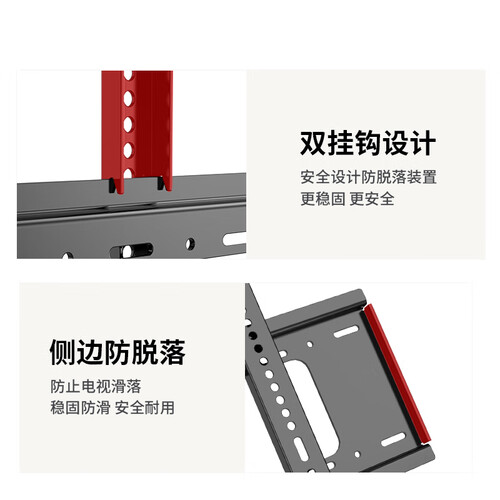 双挂钩设计

安全设计防脱落装置
更稳固 更安全

侧边防脱落

防止电视滑落
稳固防滑 安全耐用