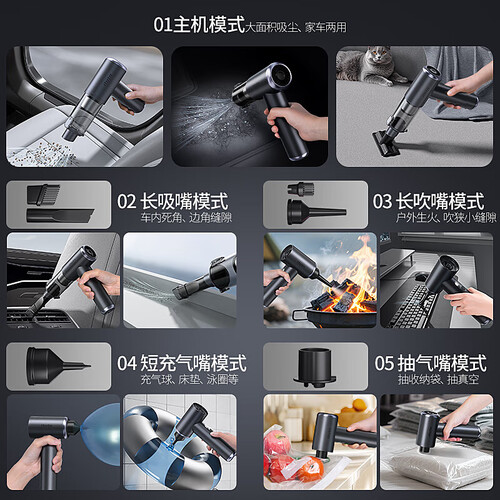 01主机模式大面积吸尘、家车两用

02 长吸嘴模式
车内死角、边角缝隙

03 长吹嘴模式
户外生火、吹狭小缝隙

04 短充气嘴模式
充气球、床垫、泳圈等

05 抽气嘴模式
抽收纳袋、抽真空