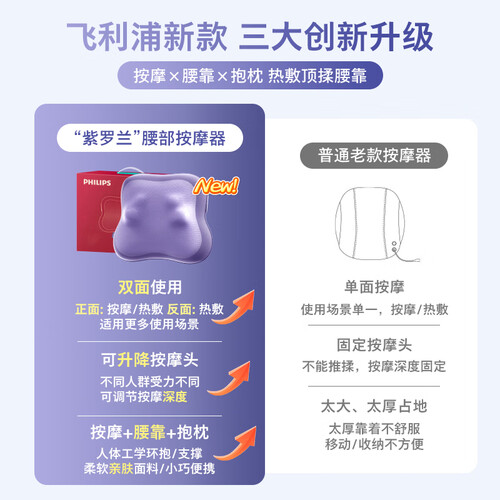 飞利浦新款 三大创新升级

按摩×腰靠×抱枕 热敷顶揉腰靠

“紫罗兰”腰部按摩器

PHILIPS

New!

双面使用

正面: 按摩/热敷 反面: 热敷
适用更多使用场景

可升降按摩头

不同人群受力不同
可调节按摩深度

按摩+腰靠+抱枕

人体工学环抱/支撑
柔软亲肤面料/小巧便携

普通老款按摩器

单面按摩

使用场景单一，按摩/热敷

固定按摩头

不能推揉，按摩深度固定

太大、太厚占地

太厚靠着不舒服
移动/收纳不方便