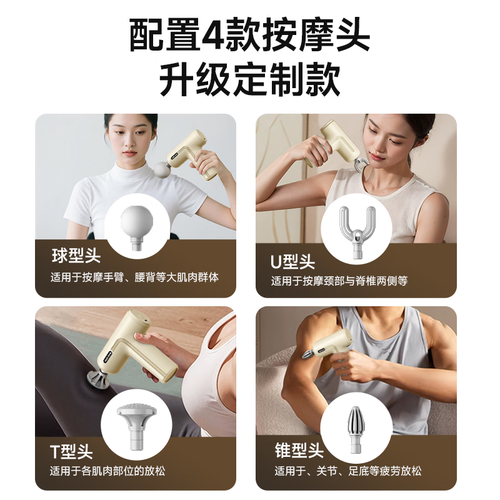 配置4款按摩头
升级定制款

球型头
适用于按摩手臂、腰背等大肌肉群体

U型头
适用于按摩颈部与脊椎两侧等

T型头
适用于各肌肉部位的放松

锥型头
适用于、关节、足底等疲劳放松