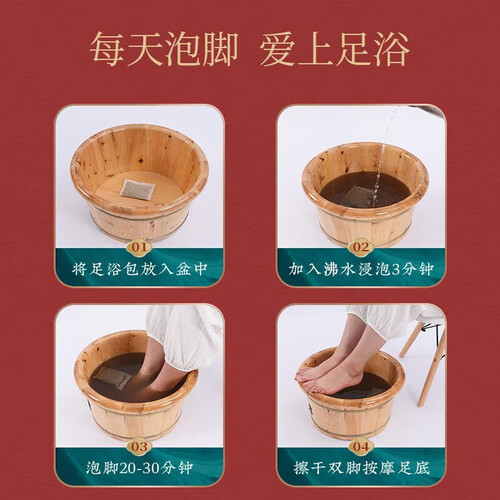 每天泡脚 爱上足浴

01
将足浴包放入盆中

02
加入沸水浸泡3分钟

03
泡脚20-30分钟

04
擦干双脚按摩足底