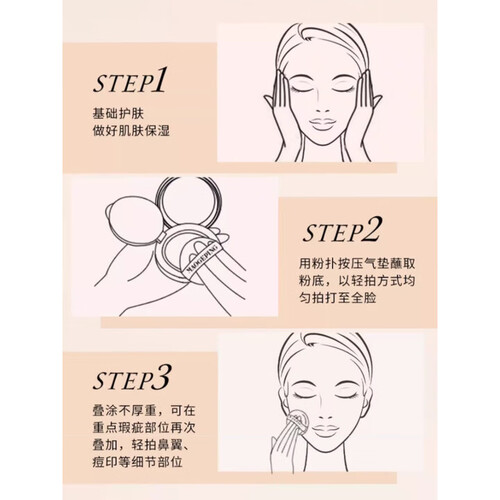 STEP1

基础护肤
做好肌肤保湿

MAOGEPING

STEP2

用粉扑按压气垫蘸取粉底，以轻拍方式均匀拍打至全脸

STEP3

叠涂不厚重，可在重点瑕疵部位再次叠加，轻拍鼻翼、痘印等细节部位