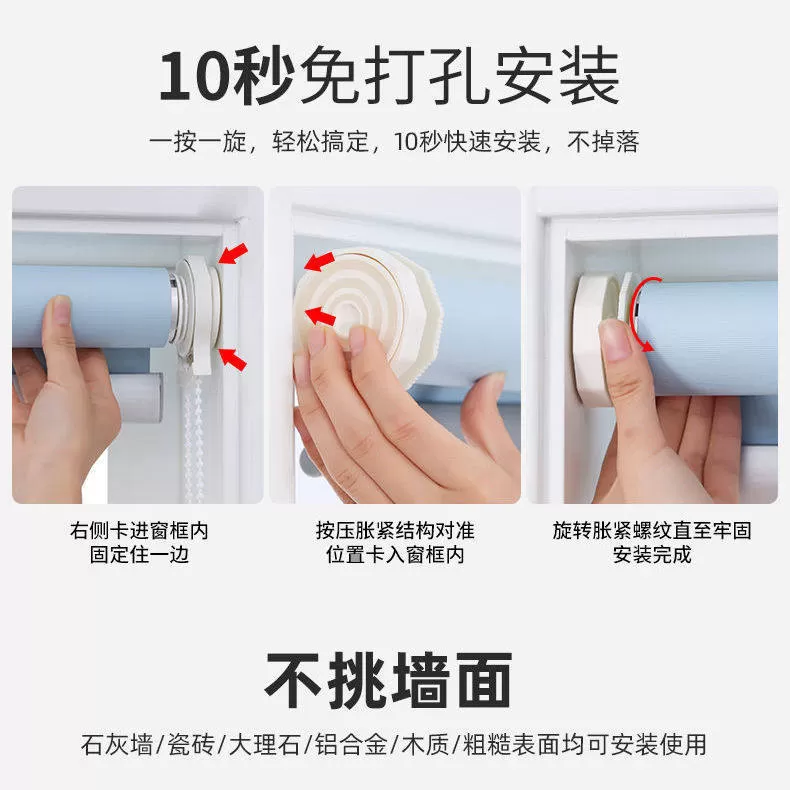 10秒免打孔安装

一按一旋，轻松搞定，10秒快速安装，不掉落

右侧卡进窗框内
固定住一边

按压胀紧结构对准
位置卡入窗框内

旋转胀紧螺纹直至牢固
安装完成

不挑墙面

石灰墙/瓷砖/大理石/铝合金/木质/粗糙表面均可安装使用