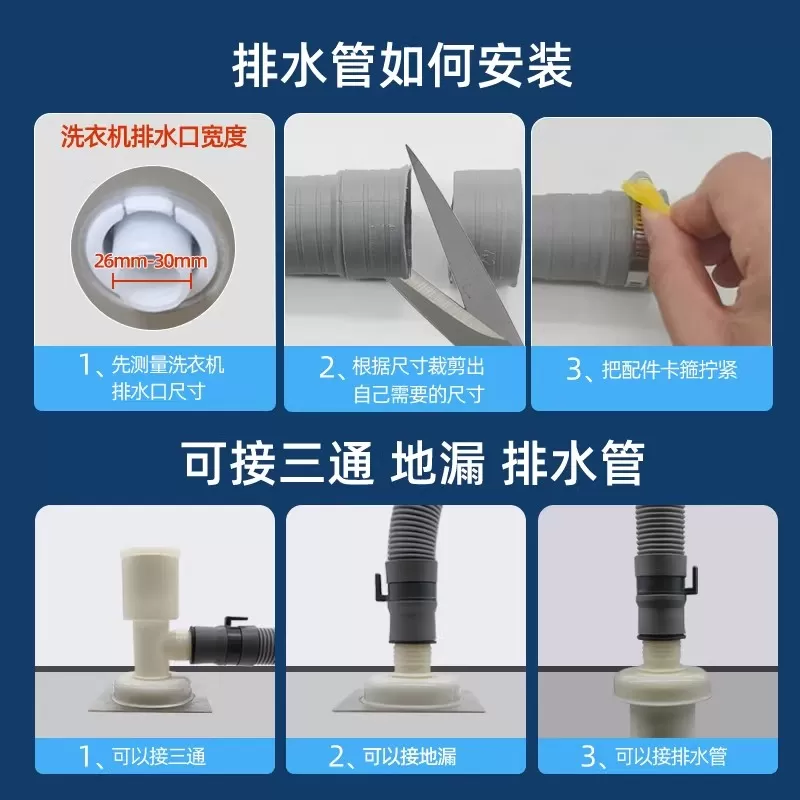 排水管如何安装

洗衣机排水口宽度

26mm-30mm

1、先测量洗衣机排水口尺寸

2、根据尺寸裁剪出自己需要的尺寸

3、把配件卡箍拧紧

可接三通 地漏 排水管

1、可以接三通

2、可以接地漏

3、可以接排水管